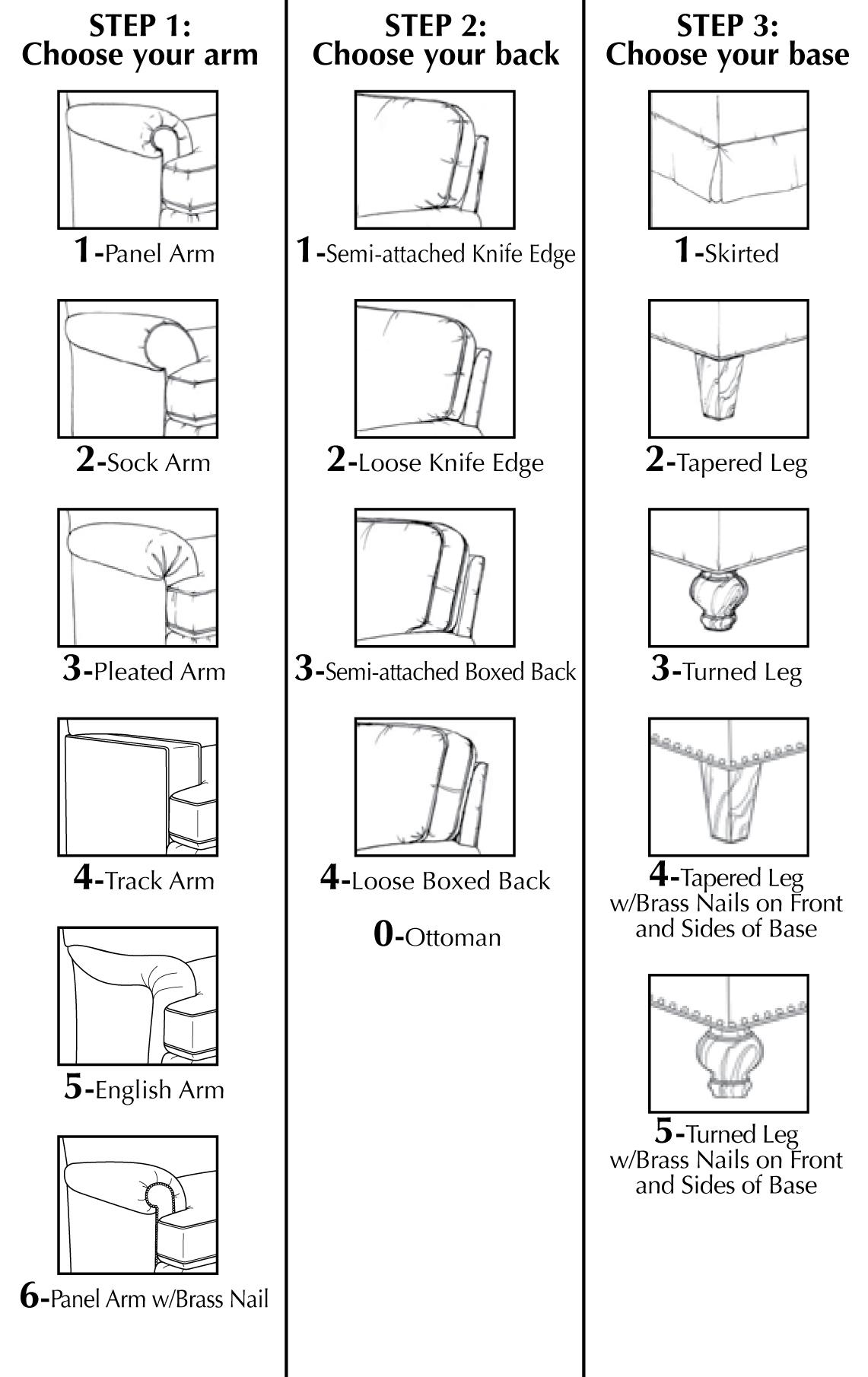 STEP 1:
Choose your arm

1-Panel Arm

2-Sock Arm

3-Pleated Arm

4-Track Arm

5-English Arm

6-Panel Arm w/Brass Nail

STEP 2:
Choose your back

1-Semi-attached Knife Edge

2-Loose Knife Edge

3-Semi-attached Boxed Back

4-Loose Boxed Back

0-Ottoman

STEP 3:
Choose your base

1-Skirted

2-Tapered Leg

3-Turned Leg

4-Tapered Leg w/Brass Nails on Front and Sides of Base

5-Turned Leg w/Brass Nails on Front and Sides of Base